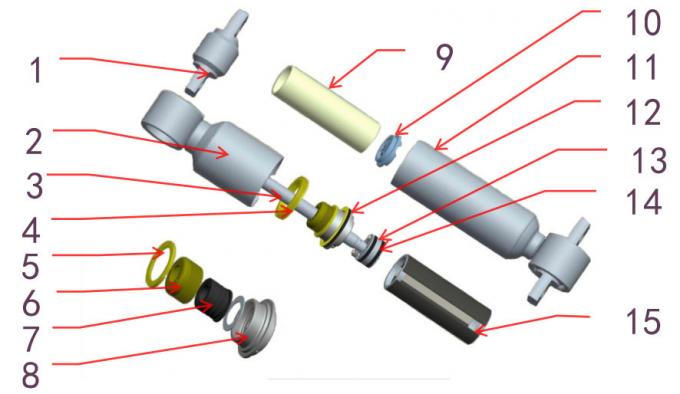 1
2
3
4
5
6
7
8
9
10
11
12
13
14
15